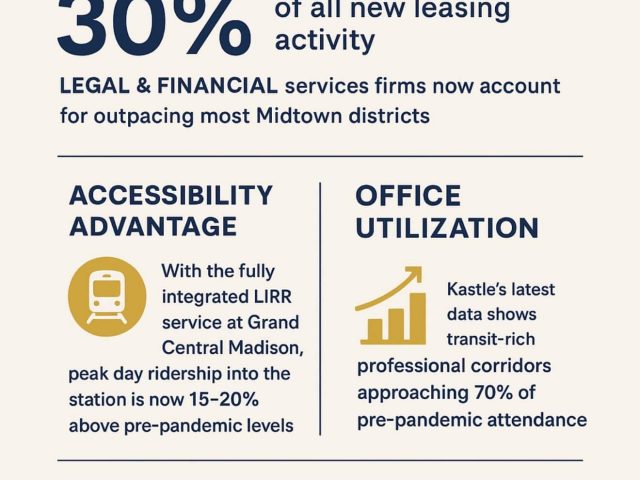 30% of all new leasing activity

LEGAL & FINANCIAL services firms now account for outpacing most Midtown districts

ACCESSIBILITY ADVANTAGE

With the fully integrated LIRR service at Grand Central Madison, peak day ridership into the station is now 15–20% above pre-pandemic levels

OFFICE UTILIZATION

Kastle's latest data shows transit-rich professional corridors approaching 70% of pre-pandemic attendance